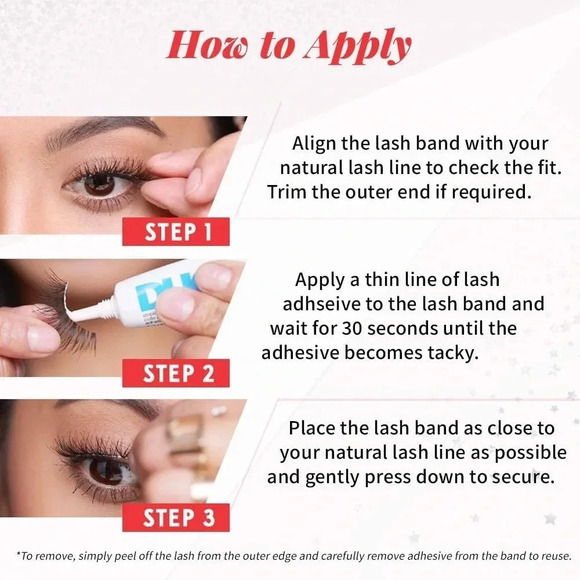 How to Apply

STEP 1

Align the lash band with your natural lash line to check the fit. Trim the outer end if required.

DU

STEP 2

Apply a thin line of lash adhseive to the lash band and wait for 30 seconds until the adhesive becomes tacky.

STEP 3

Place the lash band as close to your natural lash line as possible and gently press down to secure.

*To remove, simply peel off the lash from the outer edge and carefully remove adhesive from the band to reuse.